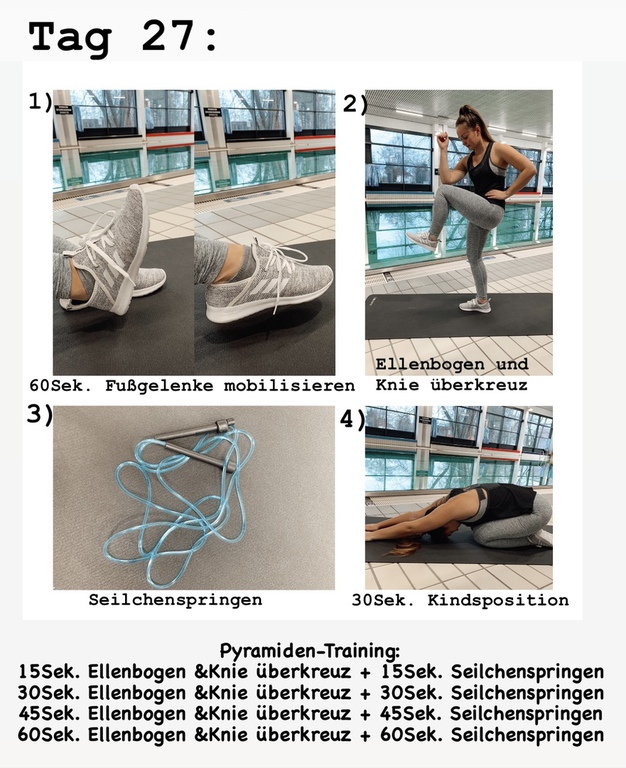 Tag 27:

1)

60Sek. Fußgelenke mobilisieren

2)

Ellenbogen und Knie überkreuz

3)

Seilchenspringen

4)

30Sek. Kindsposition

Pyramiden-Training:
15Sek. Ellenbogen &Knie überkreuz + 15Sek. Seilchenspringen
30Sek. Ellenbogen &Knie überkreuz + 30Sek. Seilchenspringen
45Sek. Ellenbogen &Knie überkreuz + 45Sek. Seilchenspringen
60Sek. Ellenbogen &Knie überkreuz + 60Sek. Seilchenspringen