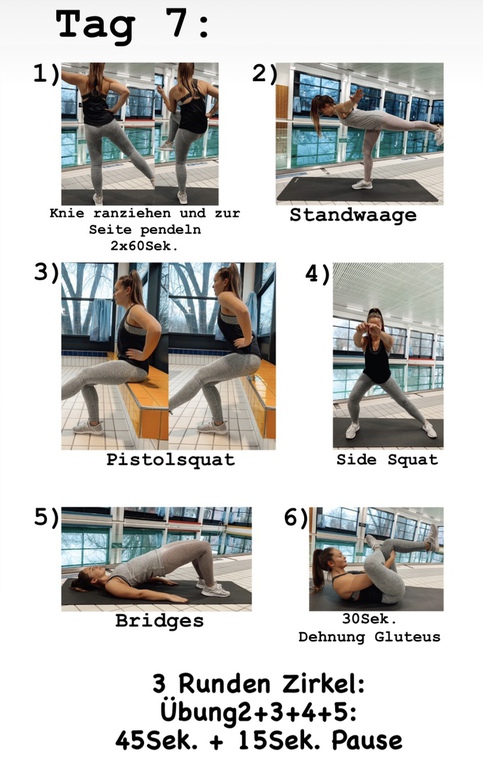 Tag 7:

1)

Knie ranziehen und zur Seite pendeln 2x60Sek.

2)

Standwaage

3)

Pistolsquat

4)

Side Squat

5)

Bridges

6)

30Sek. Dehnung Gluteus

3 Runden Zirkel:
Übung2+3+4+5:
45Sek. + 15Sek. Pause